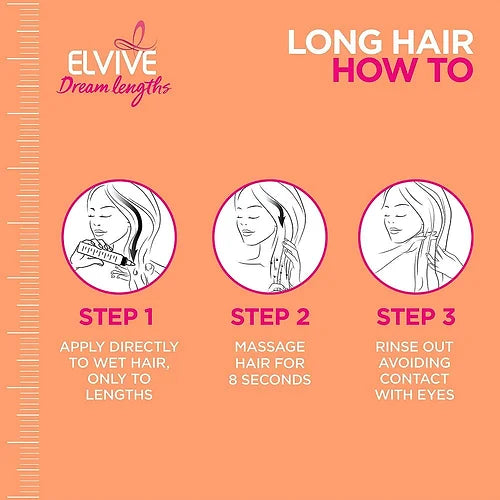 ELVIVE
Dream lengths

LONG HAIR
HOW TO

STEP 1

APPLY DIRECTLY TO WET HAIR, ONLY TO LENGTHS

STEP 2

MASSAGE HAIR FOR 8 SECONDS

STEP 3

RINSE OUT AVOIDING CONTACT WITH EYES